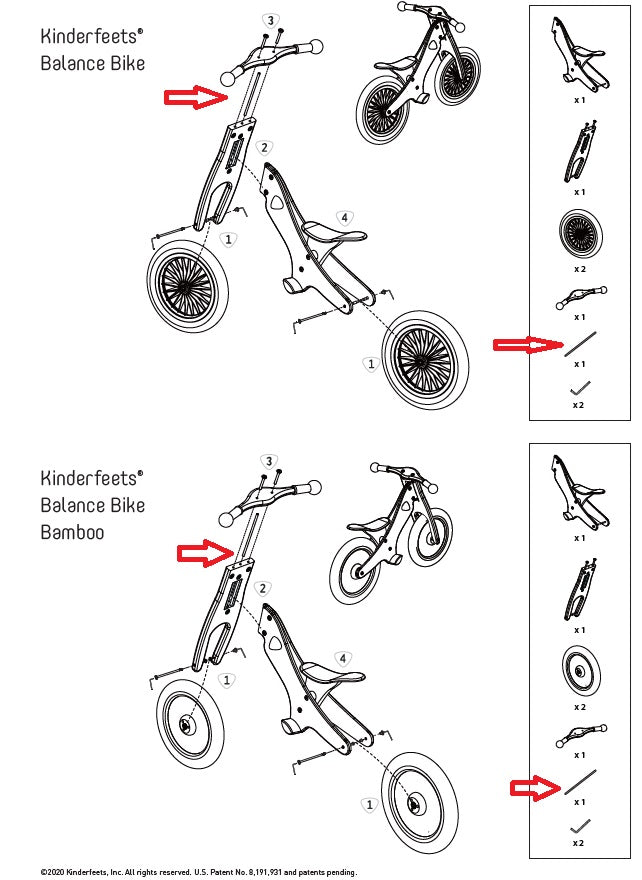 Kinderfeets®
Balance Bike

3
2
4
1
1

x 1
x 1
x 2
x 1
x 1
x 2

Kinderfeets®
Balance Bike
Bamboo

3
2
4
1
1

x 1
x 1
x 2
x 1
x 1
x 2

©2020 Kinderfeets, Inc. All rights reserved. U.S. Patent No. 8,191,931 and patents pending.